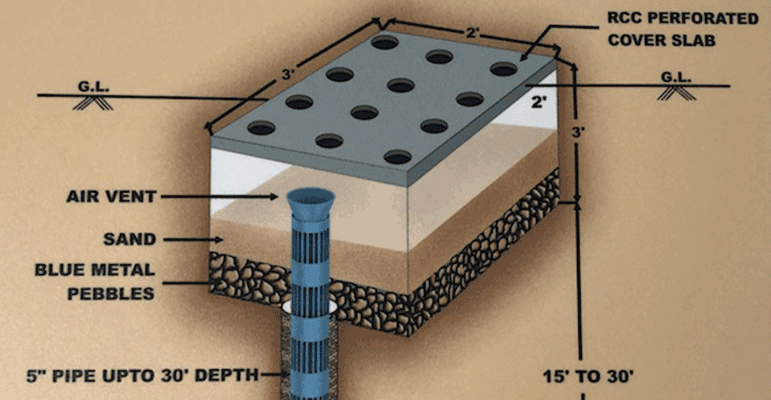 RCC PERFORATED COVER SLAB

2'

3'

G.L.

G.L.

2'

3'

AIR VENT

SAND

BLUE METAL PEBBLES

5" PIPE UPTO 30' DEPTH

15' TO 30'